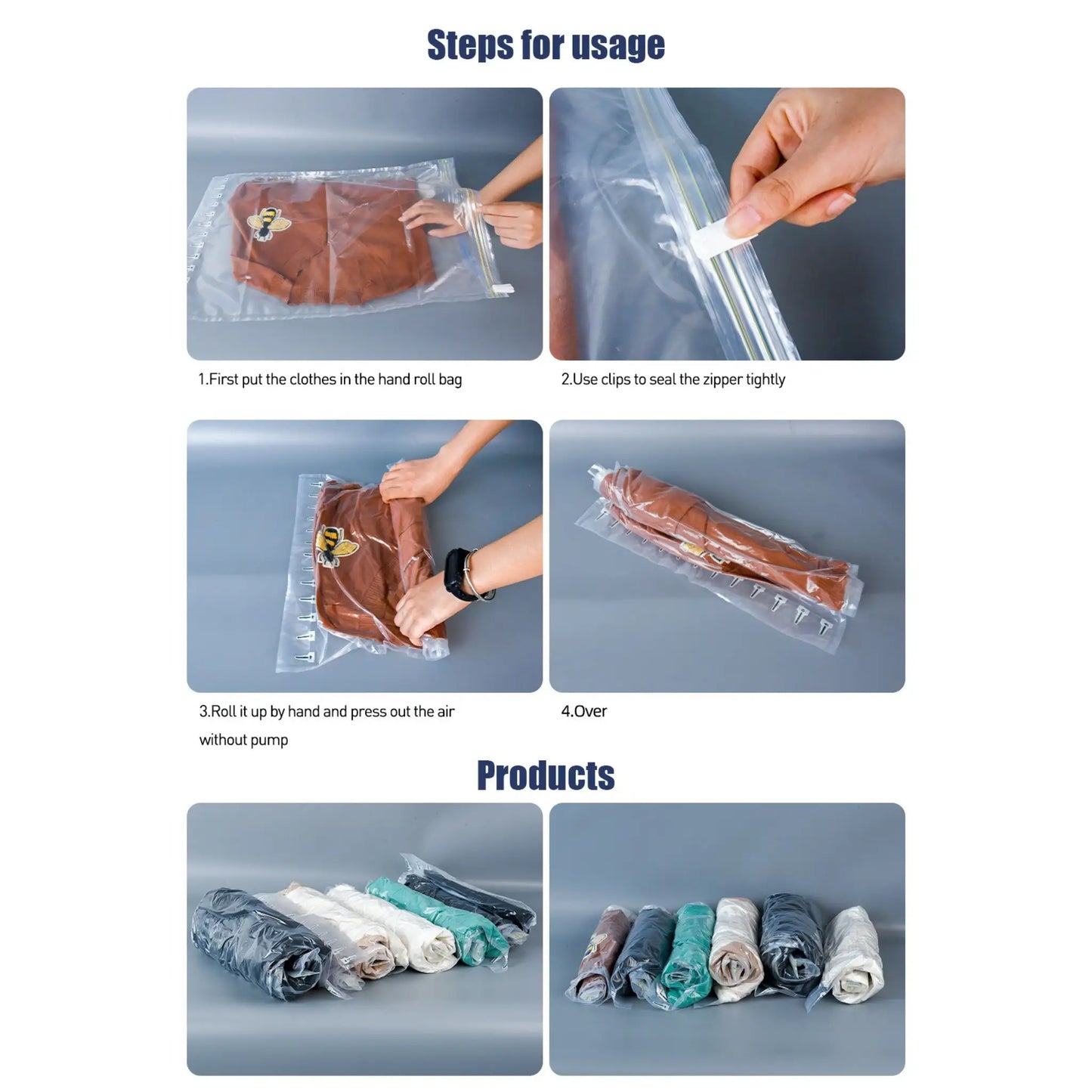 Steps for usage

1.First put the clothes in the hand roll bag

2.Use clips to seal the zipper tightly

3.Roll it up by hand and press out the air without pump

4.Over

Products